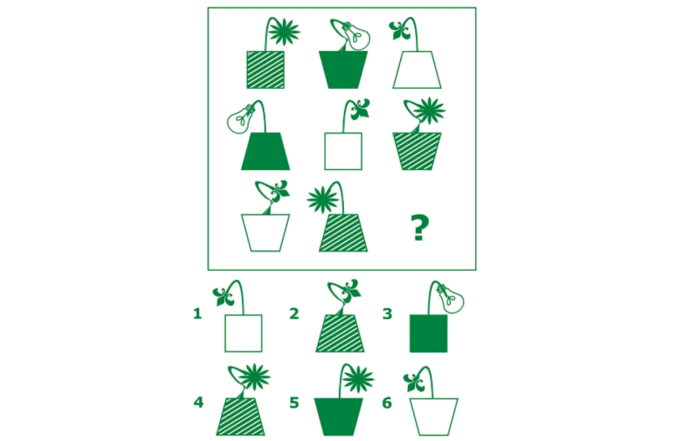 ?

1

2

3

4

5

6